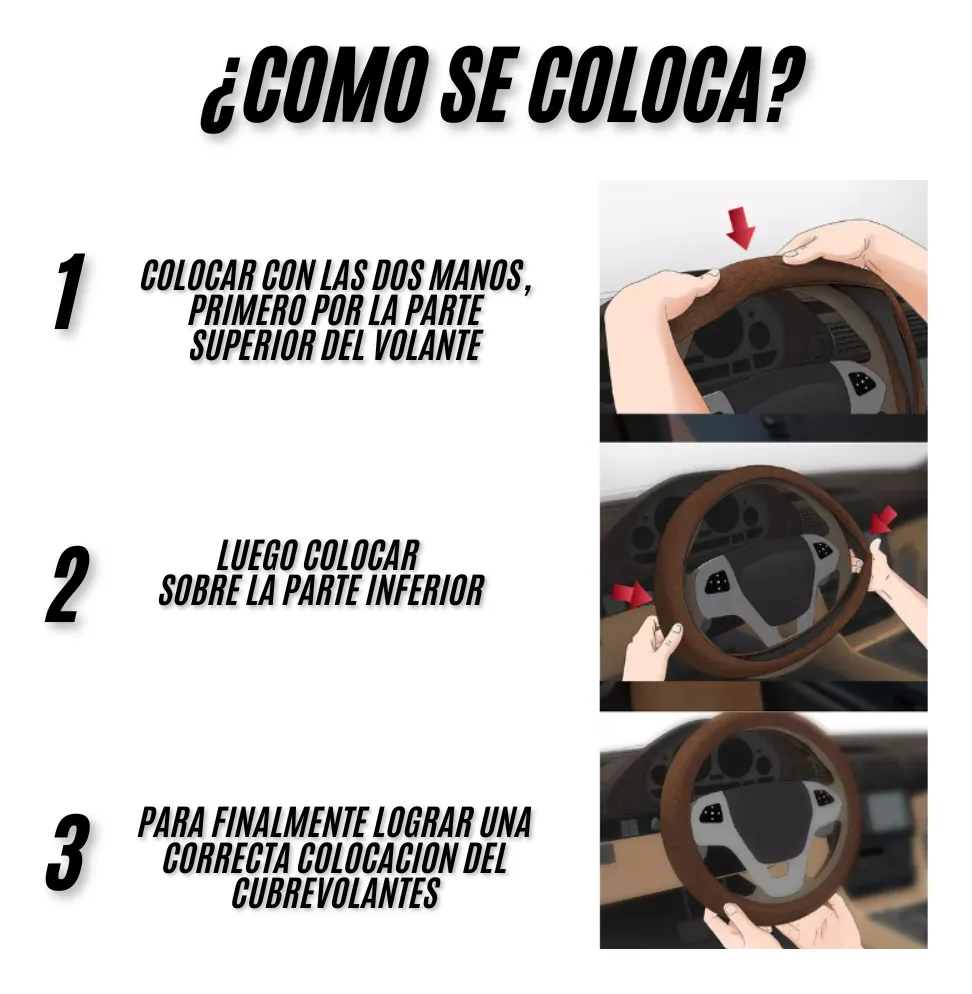 ¿COMO SE COLOCA?

1

COLOCAR CON LAS DOS MANOS, PRIMERO POR LA PARTE SUPERIOR DEL VOLANTE

2

LUEGO COLOCAR SOBRE LA PARTE INFERIOR

3

PARA FINALMENTE LOGRAR UNA CORRECTA COLOCACION DEL CUBREVOLANTES