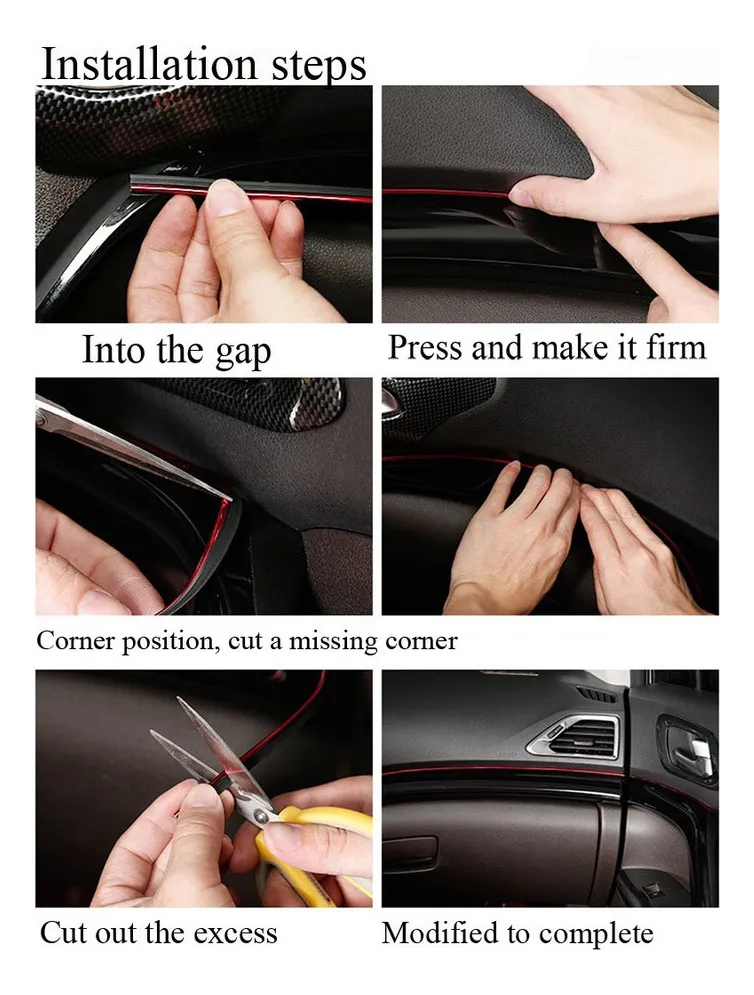 Installation steps

Into the gap

Press and make it firm

Corner position, cut a missing corner

Cut out the excess

Modified to complete